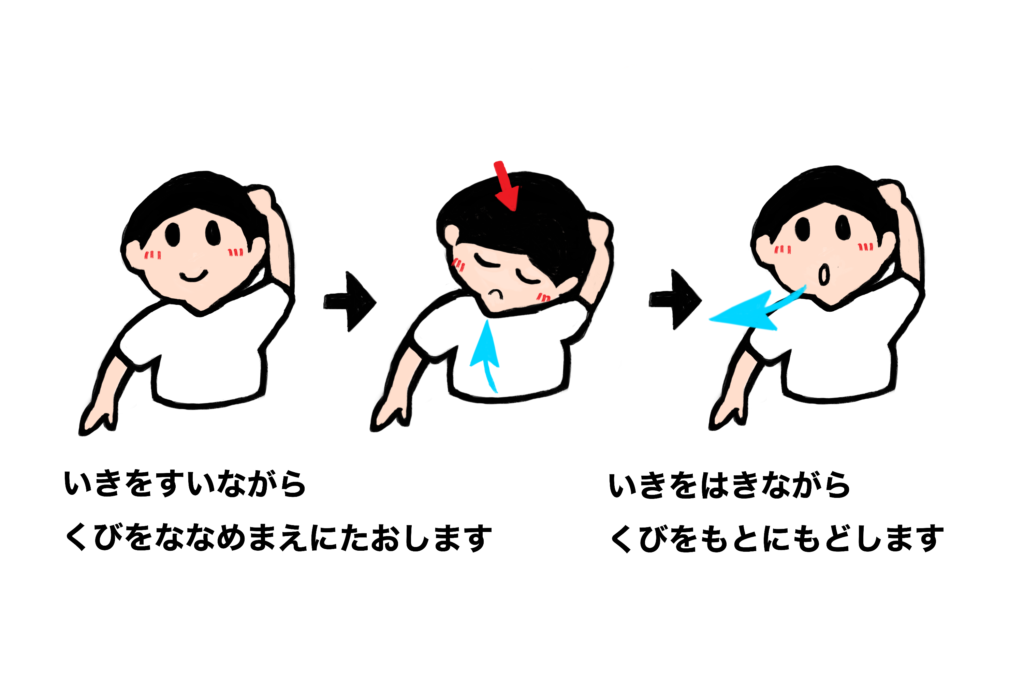 いきをすいながら
くびをななめまえにたおします

いきをはきながら
くびをもとにもどします