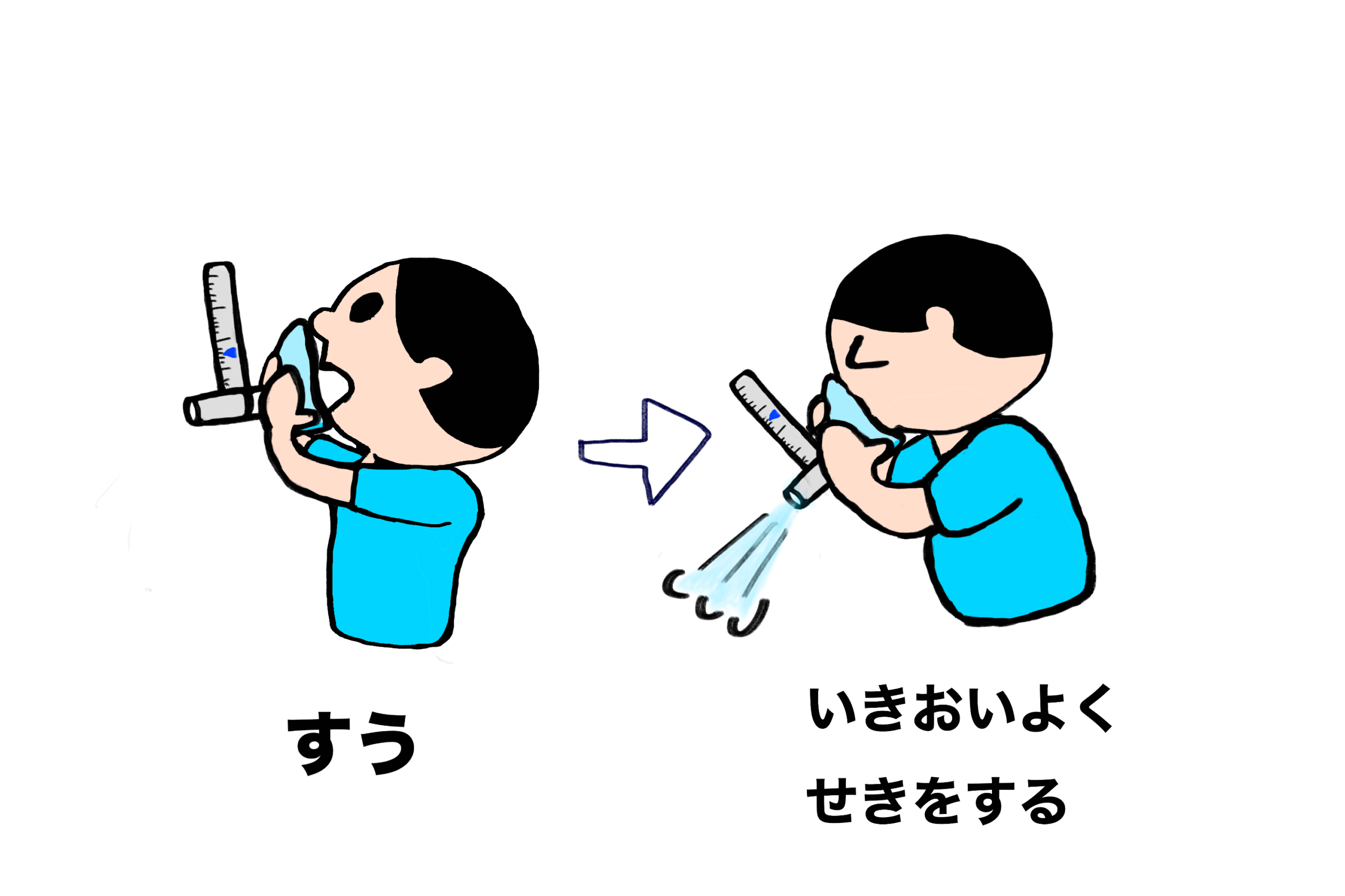 すう

いきおいよく
せきをする