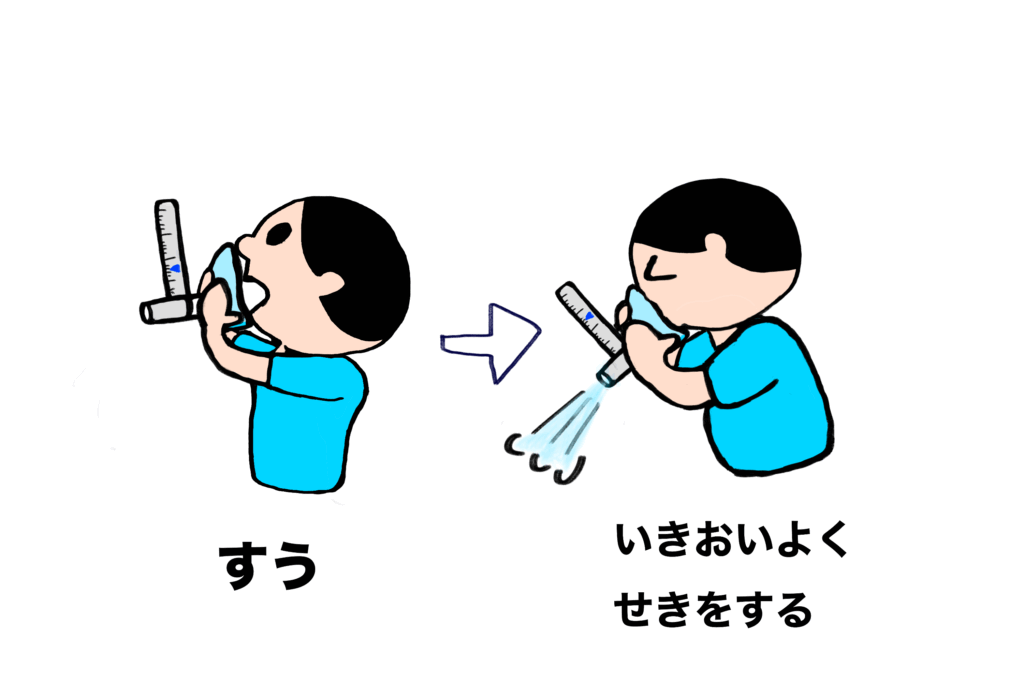 すう

いきおいよく
せきをする